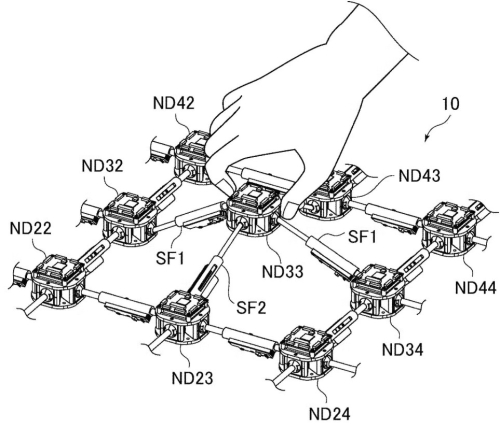 ND42

10

ND32

ND43

ND22

SF1

SF1

ND33

ND44

SF2

ND34

ND23

ND24